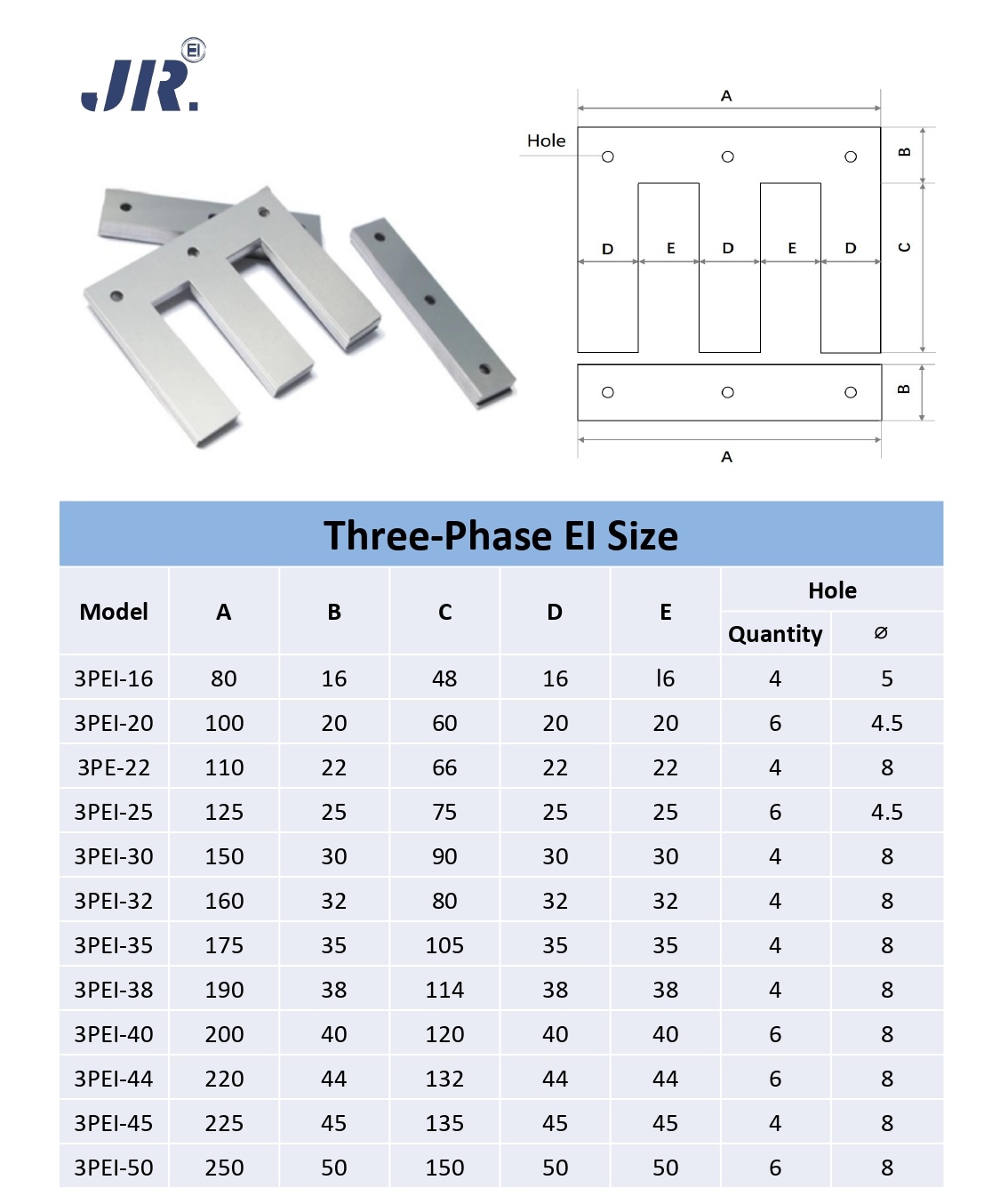 JR. EI

A

Hole

B

D E D E D

C

B

A

Three-Phase EI Size

| Model | A | B | C | D | E | Hole Quantity | Hole ⌀ |
|---|---|---|---|---|---|---|---|
| 3PEI-16 | 80 | 16 | 48 | 16 | l6 | 4 | 5 |
| 3PEI-20 | 100 | 20 | 60 | 20 | 20 | 6 | 4.5 |
| 3PE-22 | 110 | 22 | 66 | 22 | 22 | 4 | 8 |
| 3PEI-25 | 125 | 25 | 75 | 25 | 25 | 6 | 4.5 |
| 3PEI-30 | 150 | 30 | 90 | 30 | 30 | 4 | 8 |
| 3PEI-32 | 160 | 32 | 80 | 32 | 32 | 4 | 8 |
| 3PEI-35 | 175 | 35 | 105 | 35 | 35 | 4 | 8 |
| 3PEI-38 | 190 | 38 | 114 | 38 | 38 | 4 | 8 |
| 3PEI-40 | 200 | 40 | 120 | 40 | 40 | 6 | 8 |
| 3PEI-44 | 220 | 44 | 132 | 44 | 44 | 6 | 8 |
| 3PEI-45 | 225 | 45 | 135 | 45 | 45 | 4 | 8 |
| 3PEI-50 | 250 | 50 | 150 | 50 | 50 | 6 | 8 |